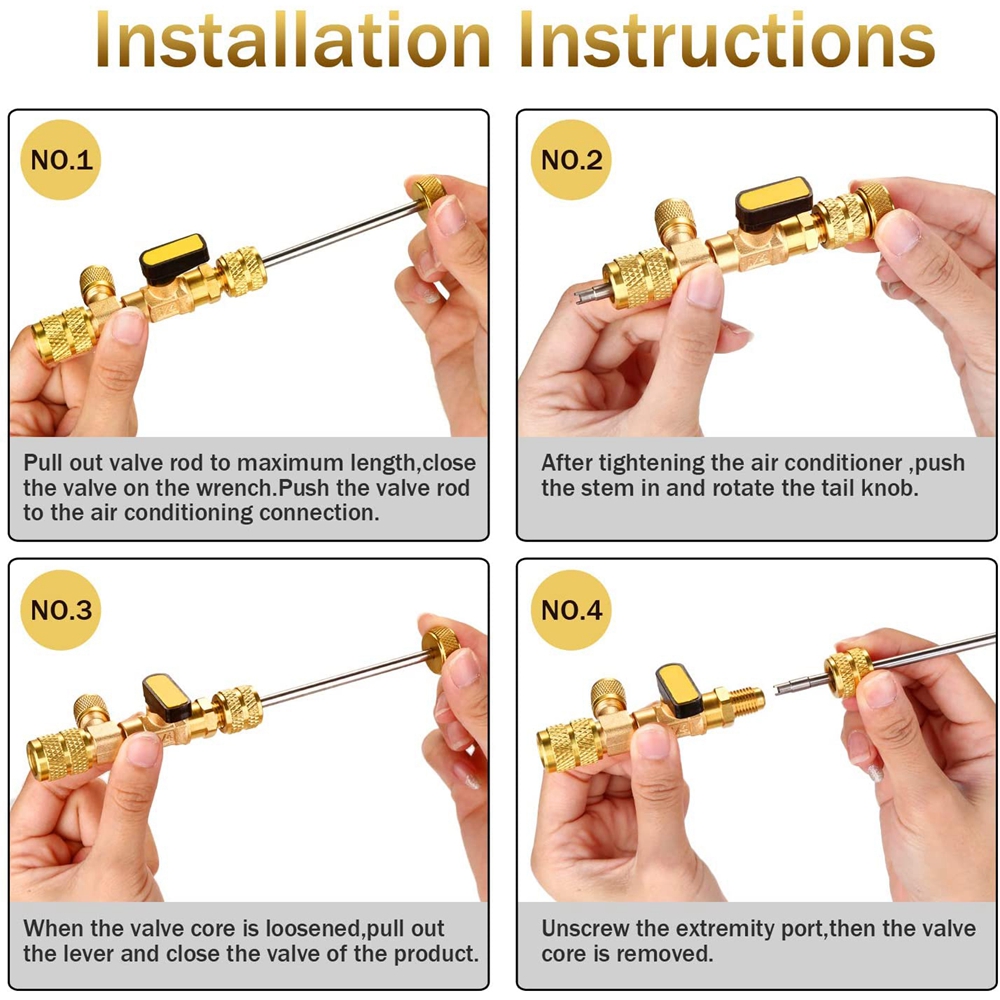 Installation Instructions

NO.1

Pull out valve rod to maximum length,close the valve on the wrench.Push the valve rod to the air conditioning connection.

NO.2

After tightening the air conditioner ,push the stem in and rotate the tail knob.

NO.3

When the valve core is loosened,pull out the lever and close the valve of the product.

NO.4

Unscrew the extremity port,then the valve core is removed.