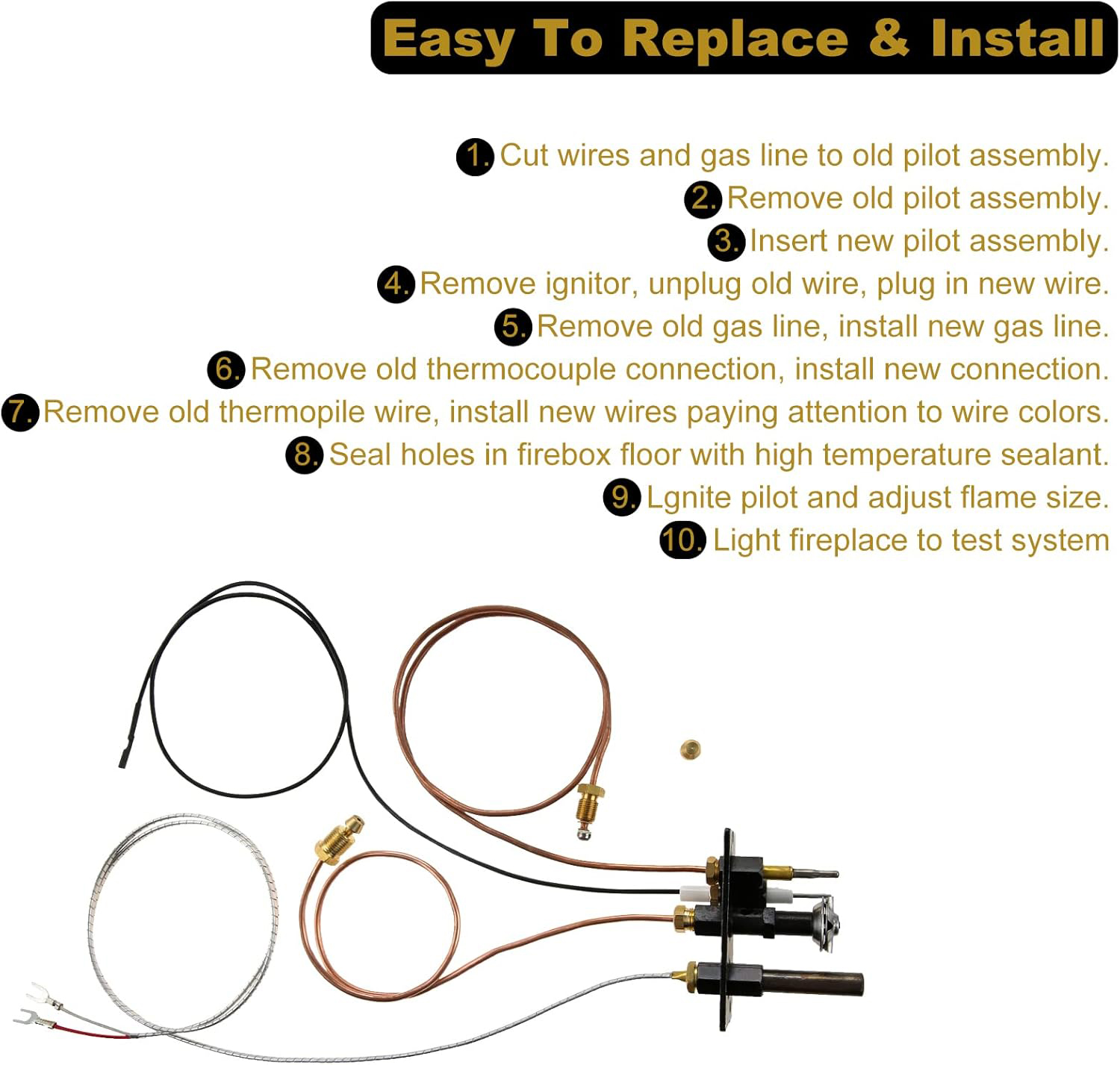 Easy To Replace & Install

1. Cut wires and gas line to old pilot assembly.
2. Remove old pilot assembly.
3. Insert new pilot assembly.
4. Remove ignitor, unplug old wire, plug in new wire.
5. Remove old gas line, install new gas line.
6. Remove old thermocouple connection, install new connection.
7. Remove old thermopile wire, install new wires paying attention to wire colors.
8. Seal holes in firebox floor with high temperature sealant.
9. Lgnite pilot and adjust flame size.
10. Light fireplace to test system