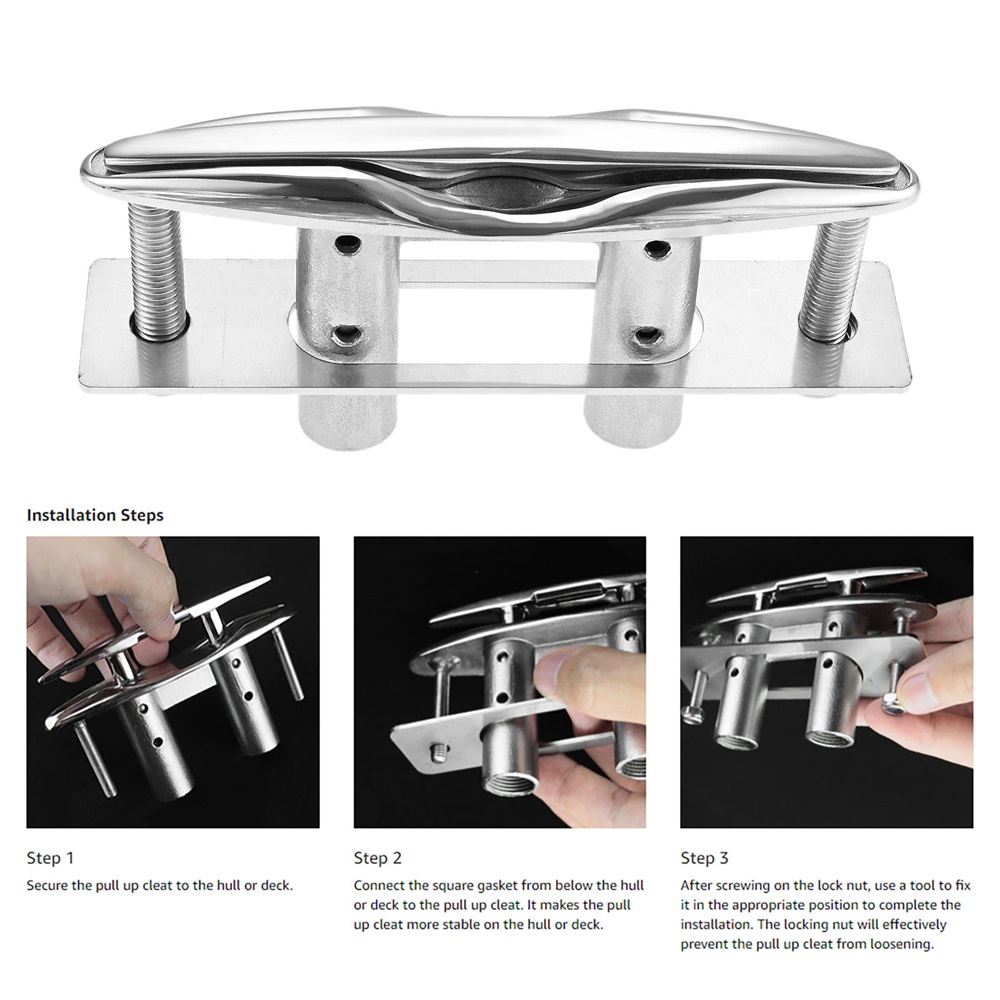 Installation Steps

Step 1

Secure the pull up cleat to the hull or deck.

Step 2

Connect the square gasket from below the hull or deck to the pull up cleat. It makes the pull up cleat more stable on the hull or deck.

Step 3

After screwing on the lock nut, use a tool to fix it in the appropriate position to complete the installation. The locking nut will effectively prevent the pull up cleat from loosening.