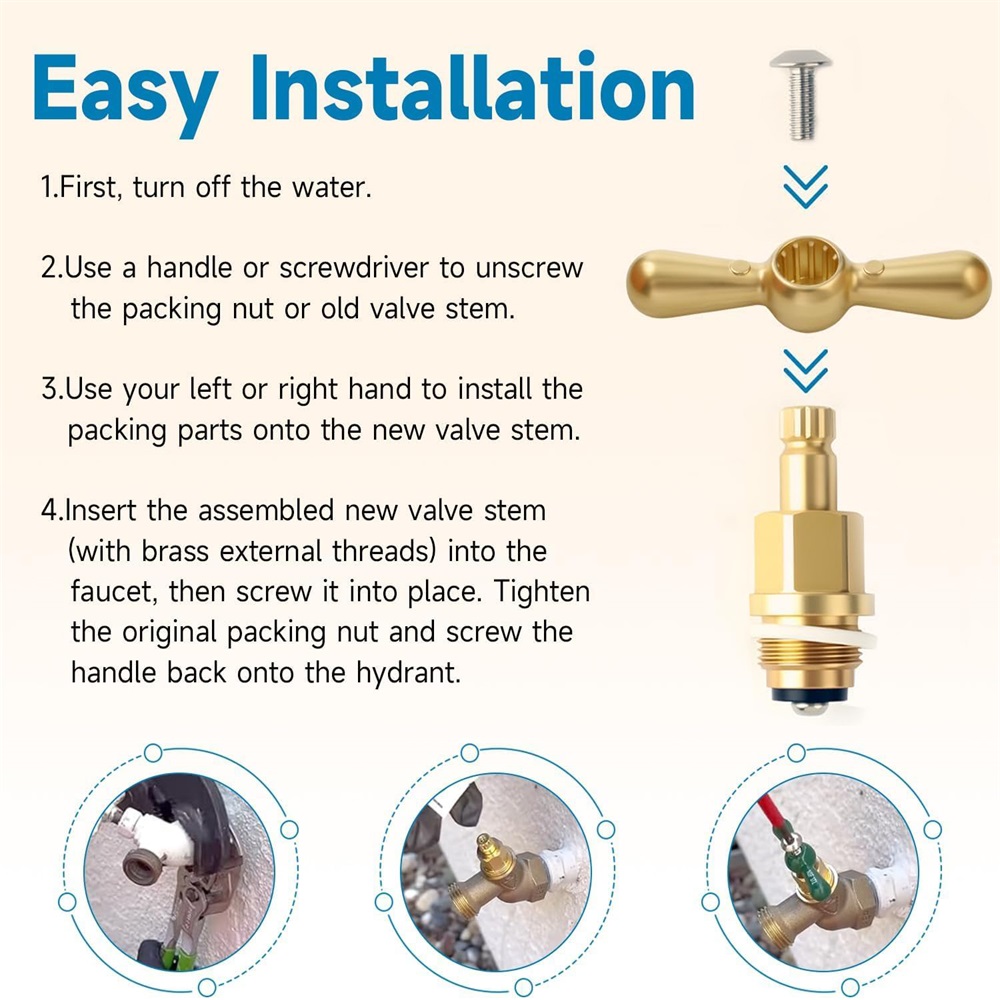 Easy Installation

1.First, turn off the water.

2.Use a handle or screwdriver to unscrew the packing nut or old valve stem.

3.Use your left or right hand to install the packing parts onto the new valve stem.

4.Insert the assembled new valve stem (with brass external threads) into the faucet, then screw it into place. Tighten the original packing nut and screw the handle back onto the hydrant.