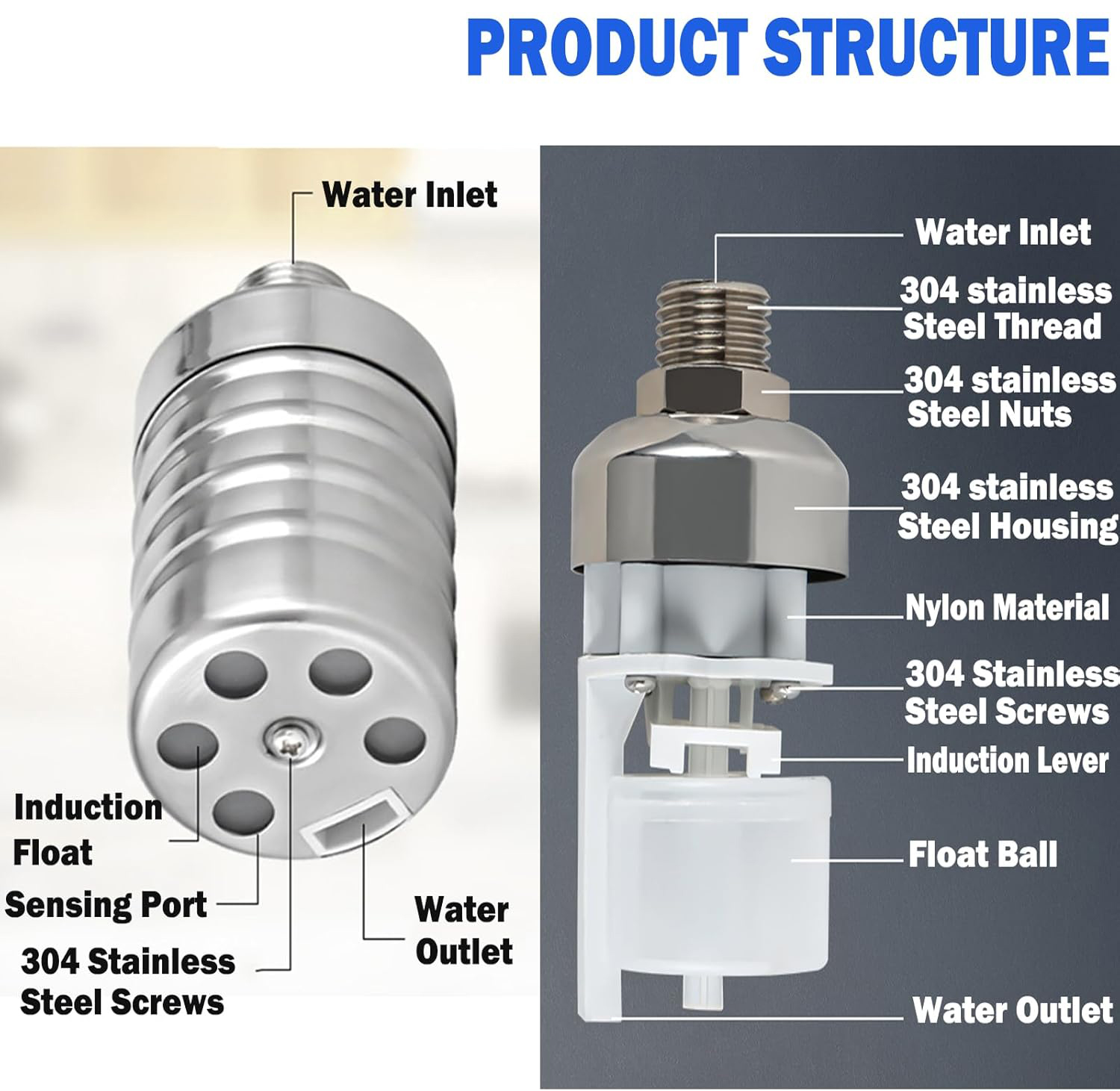 PRODUCT STRUCTURE

Water Inlet

Induction Float

Sensing Port

304 Stainless Steel Screws

Water Outlet

Water Inlet

304 stainless Steel Thread

304 stainless Steel Nuts

304 stainless Steel Housing

Nylon Material

304 Stainless Steel Screws

Induction Lever

Float Ball

Water Outlet