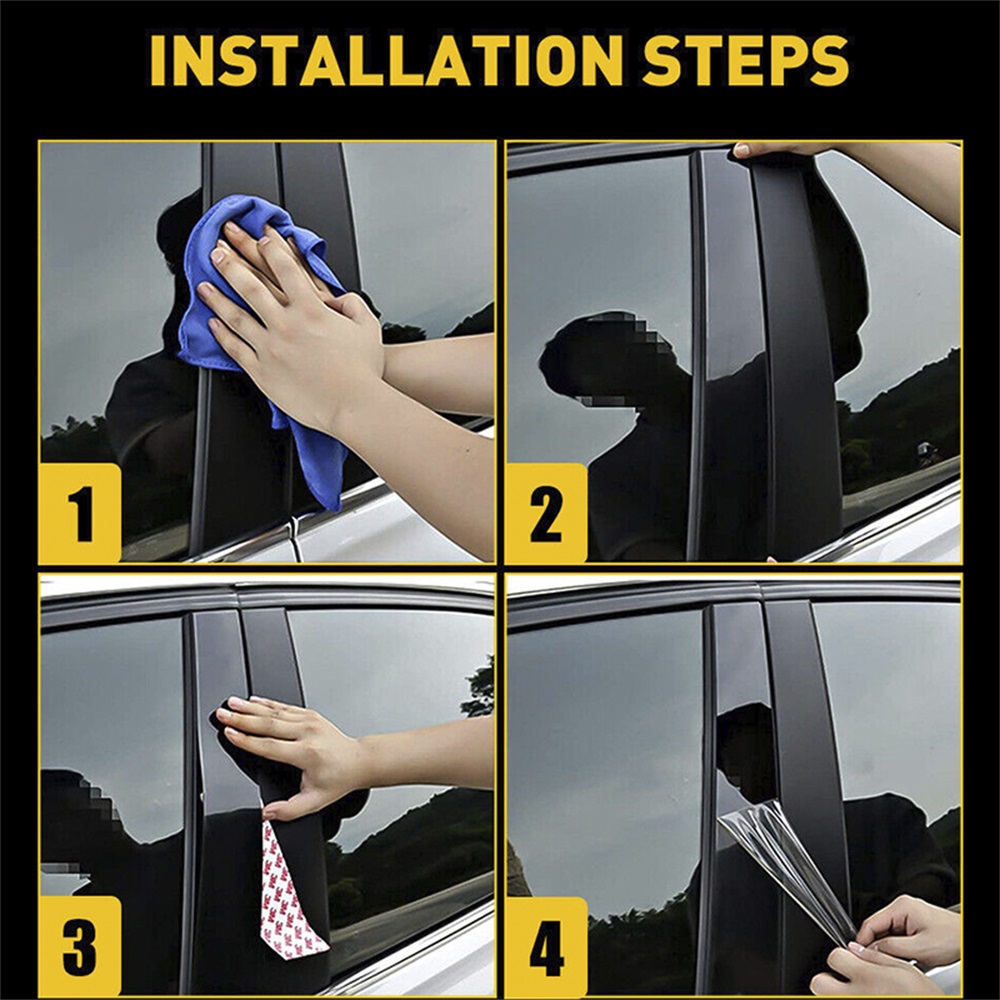 INSTALLATION STEPS

1

2

3

4